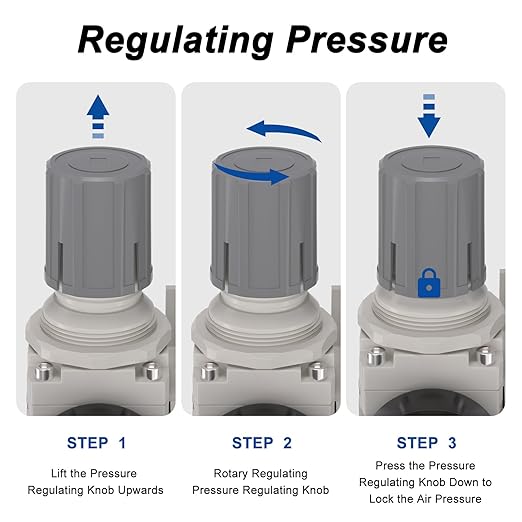 Regulating Pressure

STEP 1

Lift the Pressure Regulating Knob Upwards

STEP 2

Rotary Regulating Pressure Regulating Knob

STEP 3

Press the Pressure Regulating Knob Down to Lock the Air Pressure