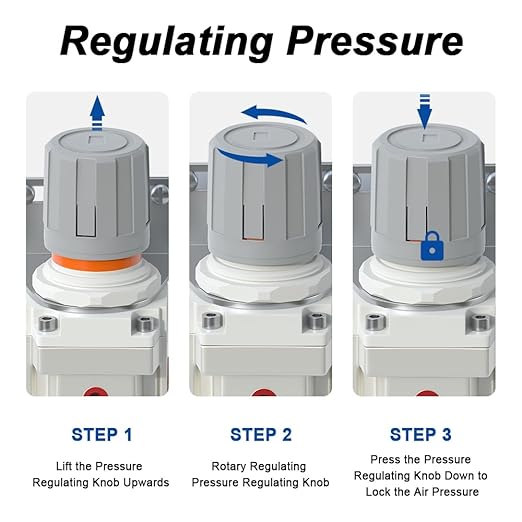 Regulating Pressure

STEP 1

Lift the Pressure Regulating Knob Upwards

STEP 2

Rotary Regulating Pressure Regulating Knob

STEP 3

Press the Pressure Regulating Knob Down to Lock the Air Pressure