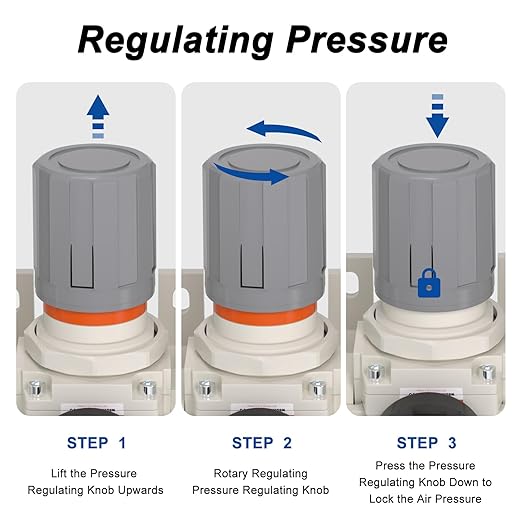 Regulating Pressure

STEP 1

Lift the Pressure Regulating Knob Upwards

STEP 2

Rotary Regulating Pressure Regulating Knob

STEP 3

Press the Pressure Regulating Knob Down to Lock the Air Pressure