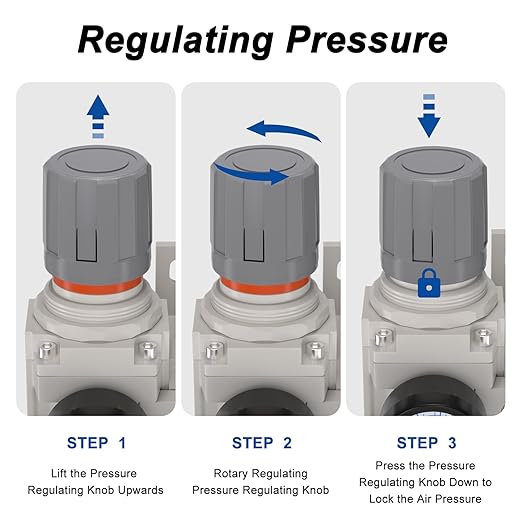 Regulating Pressure

STEP 1

Lift the Pressure Regulating Knob Upwards

STEP 2

Rotary Regulating Pressure Regulating Knob

STEP 3

Press the Pressure Regulating Knob Down to Lock the Air Pressure