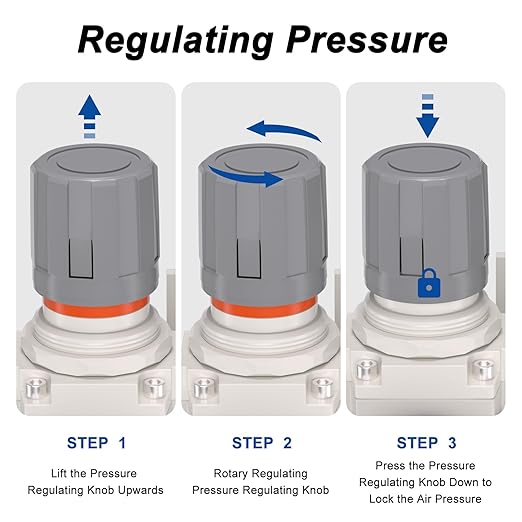 Regulating Pressure

STEP 1

Lift the Pressure Regulating Knob Upwards

STEP 2

Rotary Regulating Pressure Regulating Knob

STEP 3

Press the Pressure Regulating Knob Down to Lock the Air Pressure