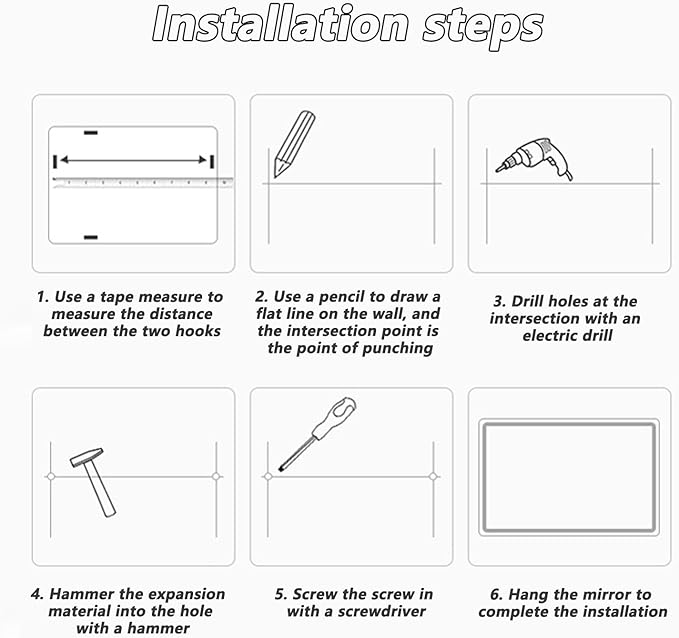 Installation steps

1. Use a tape measure to measure the distance between the two hooks

2. Use a pencil to draw a flat line on the wall, and the intersection point is the point of punching

3. Drill holes at the intersection with an electric drill

4. Hammer the expansion material into the hole with a hammer

5. Screw the screw in with a screwdriver

6. Hang the mirror to complete the installation