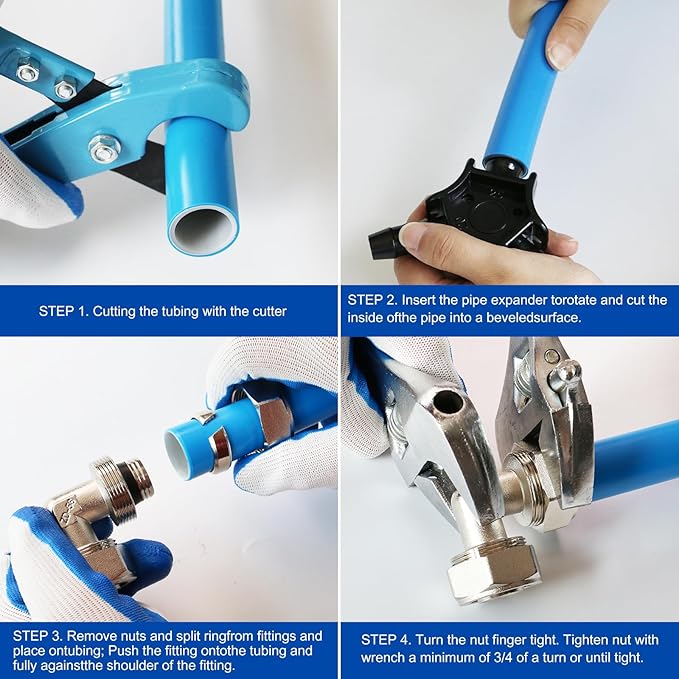 STEP 1. Cutting the tubing with the cutter

STEP 2. Insert the pipe expander torotate and cut the inside ofthe pipe into a beveledsurface.

STEP 3. Remove nuts and split ringfrom fittings and place ontubing; Push the fitting ontothe tubing and fully againstthe shoulder of the fitting.

STEP 4. Turn the nut finger tight. Tighten nut with wrench a minimum of 3/4 of a turn or until tight.