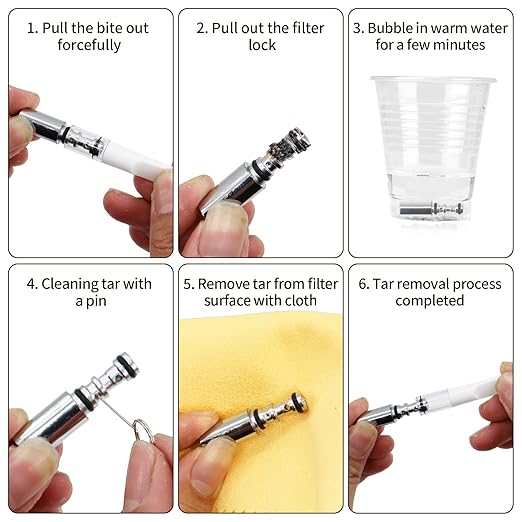 1. Pull the bite out forcefully

2. Pull out the filter lock

3. Bubble in warm water for a few minutes

4. Cleaning tar with a pin

5. Remove tar from filter surface with cloth

6. Tar removal process completed