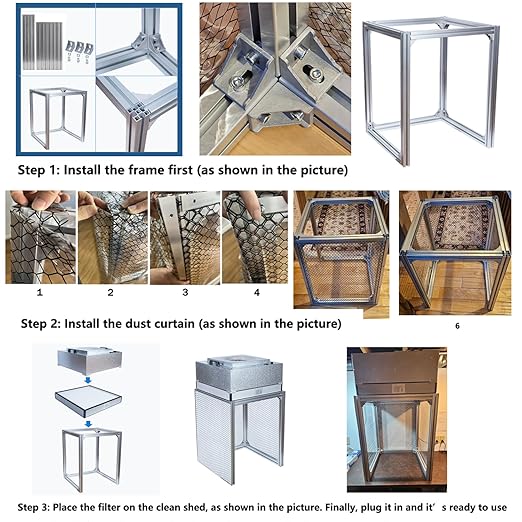 Step 1: Install the frame first (as shown in the picture)

1

2

3

4

Step 2: Install the dust curtain (as shown in the picture)

6

Step 3: Place the filter on the clean shed, as shown in the picture. Finally, plug it in and it' s ready to use