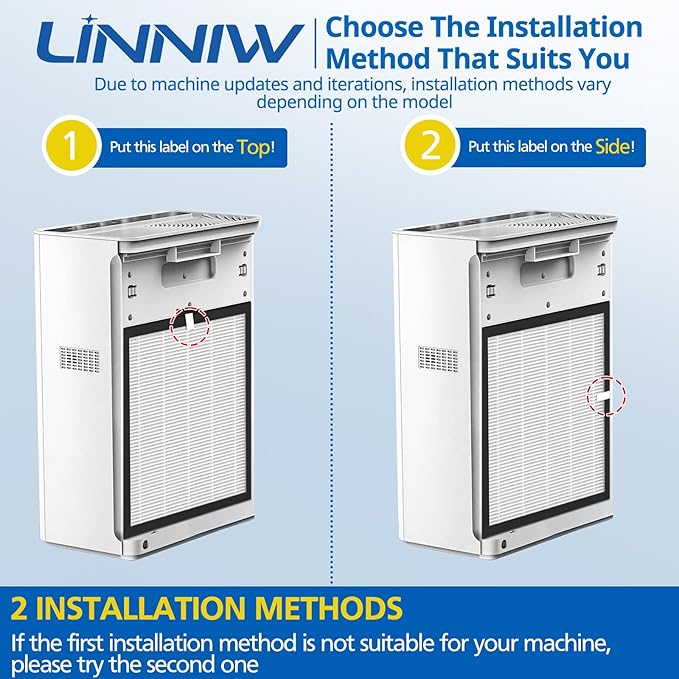 LINNIW

Choose The Installation Method That Suits You

Due to machine updates and iterations, installation methods vary depending on the model

1 Put this label on the Top!

2 Put this label on the Side!

2 INSTALLATION METHODS

If the first installation method is not suitable for your machine, please try the second one