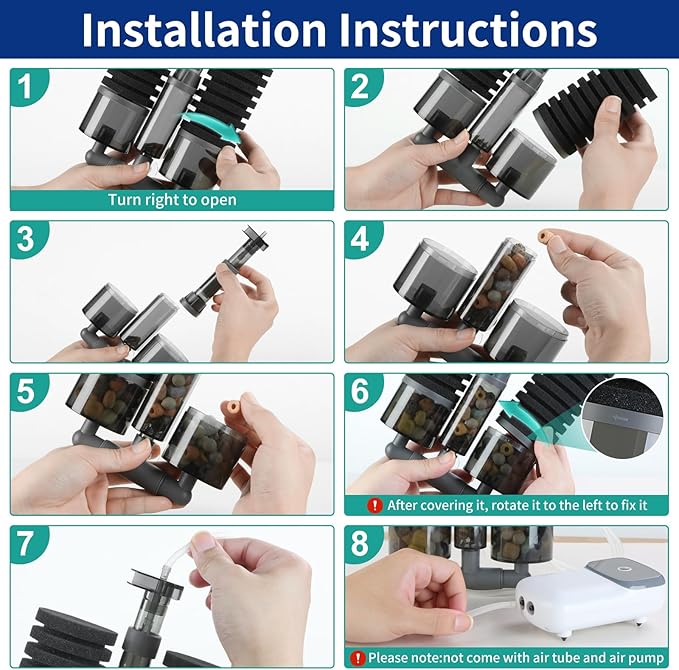 Installation Instructions

1

Turn right to open

2

3

4

5

6

! After covering it, rotate it to the left to fix it

7

8

! Please note:not come with air tube and air pump