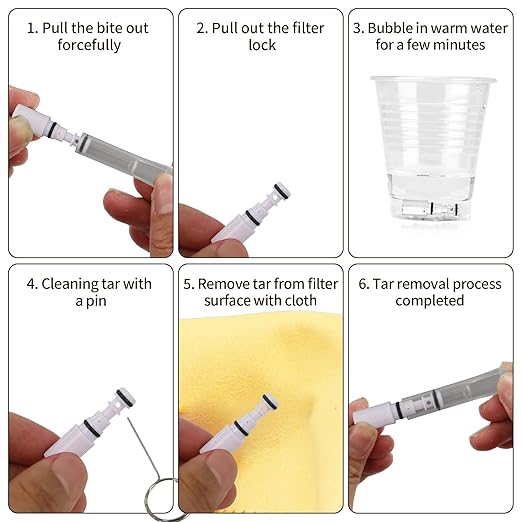 1. Pull the bite out forcefully

2. Pull out the filter lock

3. Bubble in warm water for a few minutes

4. Cleaning tar with a pin

5. Remove tar from filter surface with cloth

6. Tar removal process completed