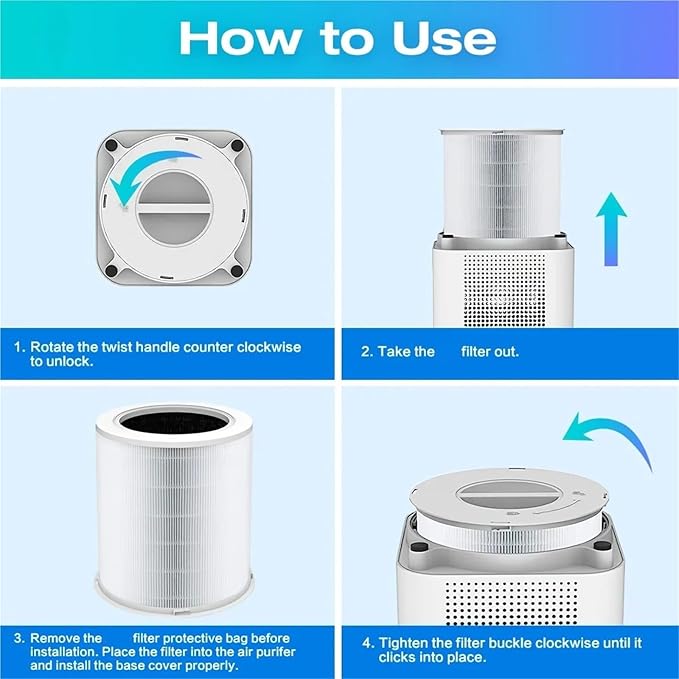 How to Use

1. Rotate the twist handle counter clockwise to unlock.

2. Take the filter out.

3. Remove the filter protective bag before installation. Place the filter into the air purifer and install the base cover properly.

4. Tighten the filter buckle clockwise until it clicks into place.