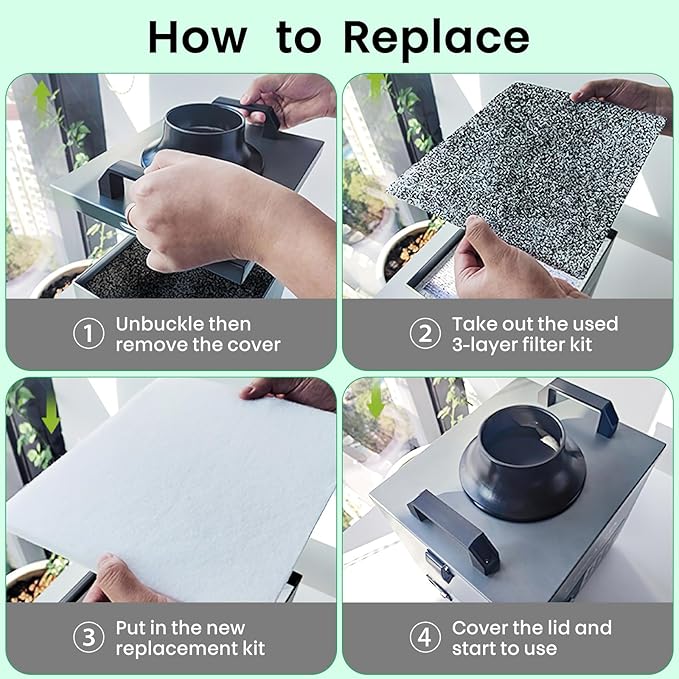 How to Replace

1 Unbuckle then remove the cover

2 Take out the used 3-layer filter kit

3 Put in the new replacement kit

4 Cover the lid and start to use