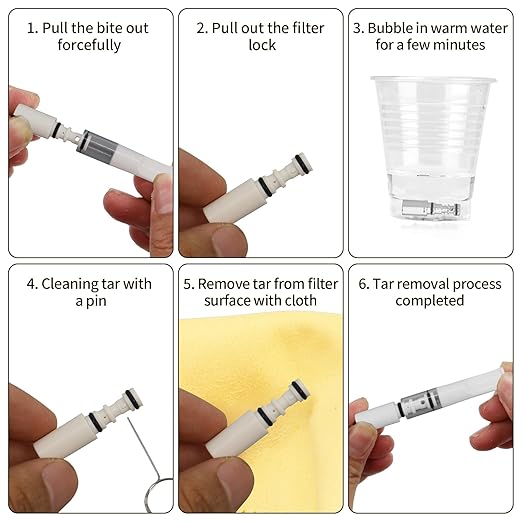 1. Pull the bite out forcefully

2. Pull out the filter lock

3. Bubble in warm water for a few minutes

4. Cleaning tar with a pin

5. Remove tar from filter surface with cloth

6. Tar removal process completed