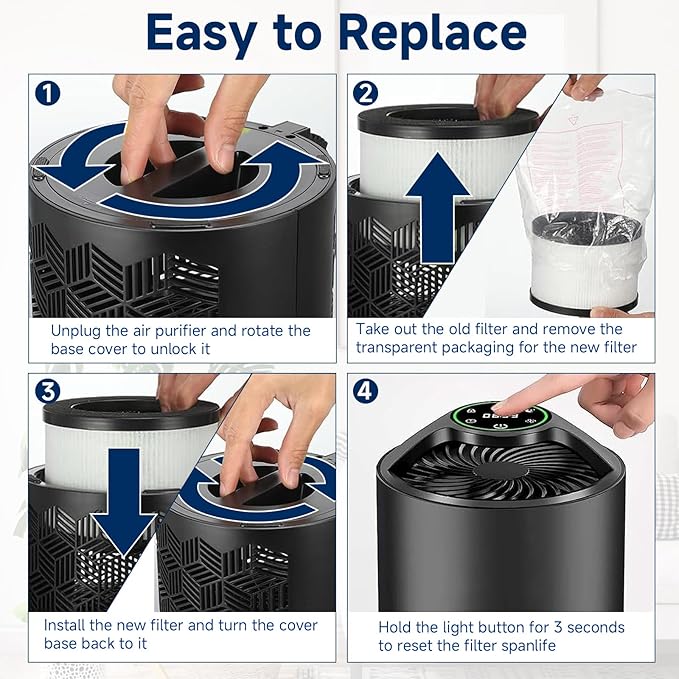 Easy to Replace

1

Unplug the air purifier and rotate the base cover to unlock it

2

Take out the old filter and remove the transparent packaging for the new filter

3

Install the new filter and turn the cover base back to it

4

Hold the light button for 3 seconds to reset the filter spanlife